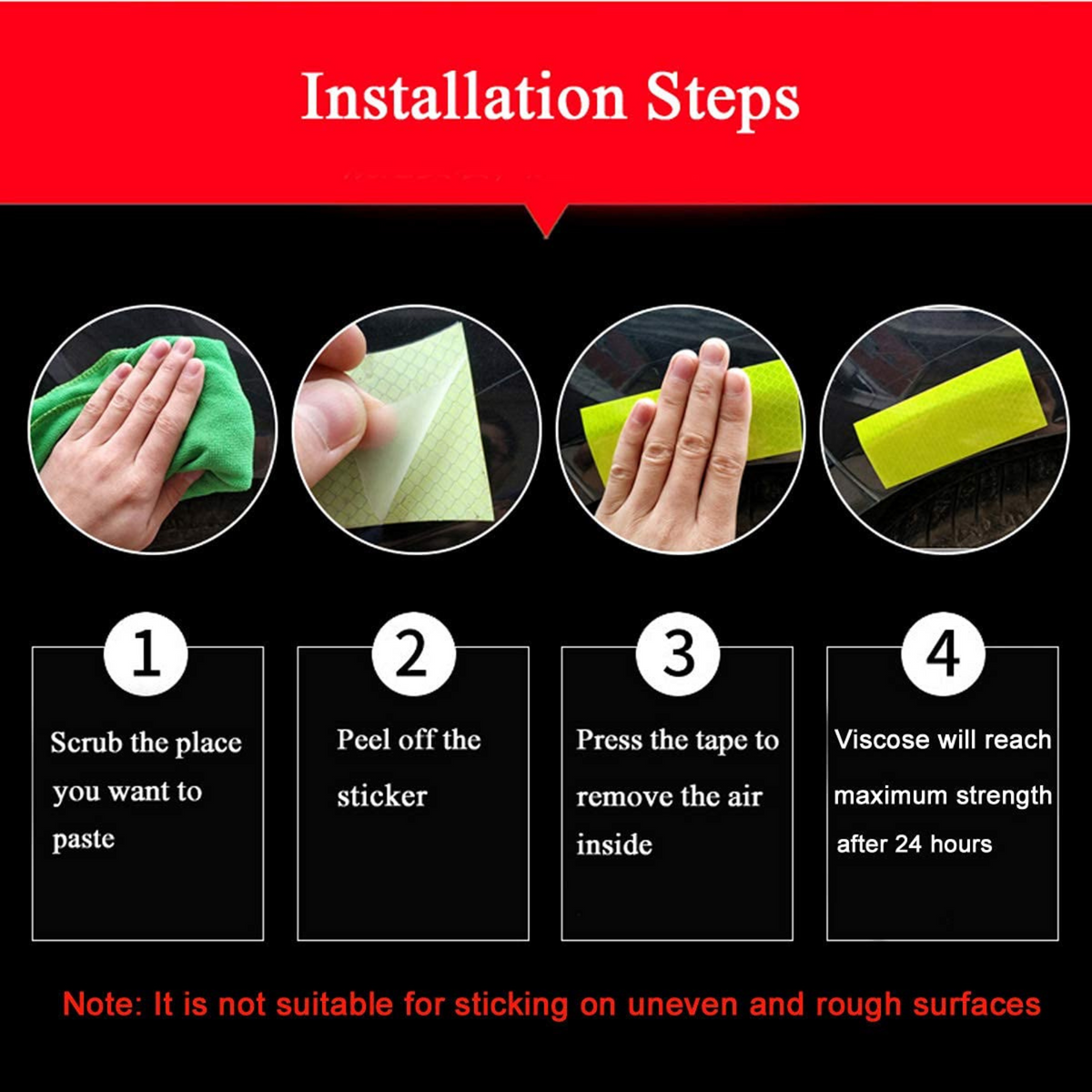 Installation Steps

1
Scrub the place you want to paste

2
Peel off the sticker

3
Press the tape to remove the air inside

4
Viscose will reach maximum strength after 24 hours

Note: It is not suitable for sticking on uneven and rough surfaces